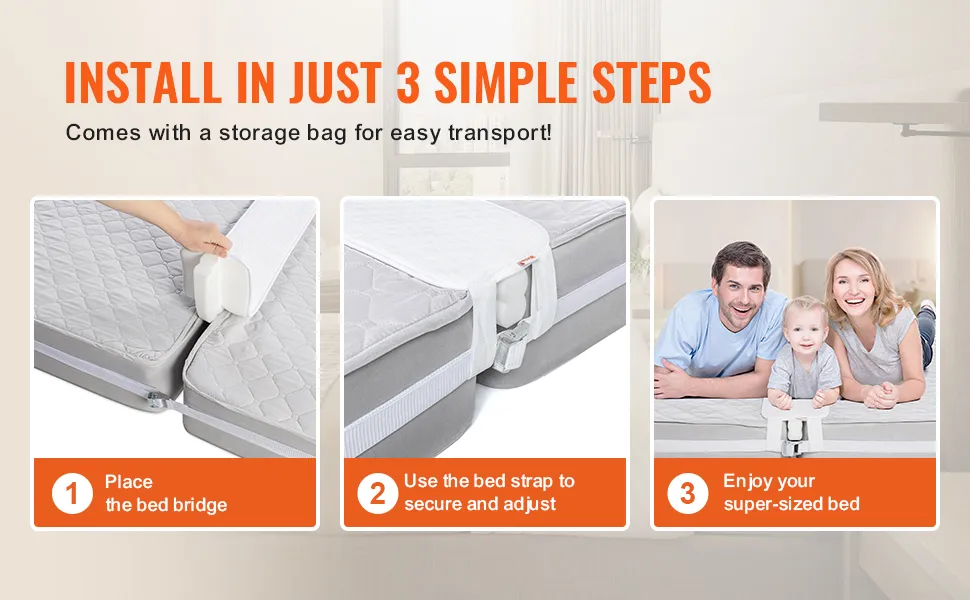 INSTALL IN JUST 3 SIMPLE STEPS

Comes with a storage bag for easy transport!

1 Place the bed bridge

2 Use the bed strap to secure and adjust

3 Enjoy your super-sized bed