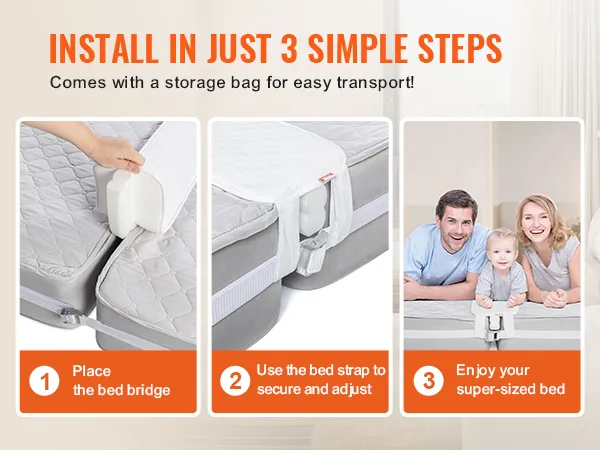 INSTALL IN JUST 3 SIMPLE STEPS

Comes with a storage bag for easy transport!

1 Place the bed bridge

2 Use the bed strap to secure and adjust

3 Enjoy your super-sized bed