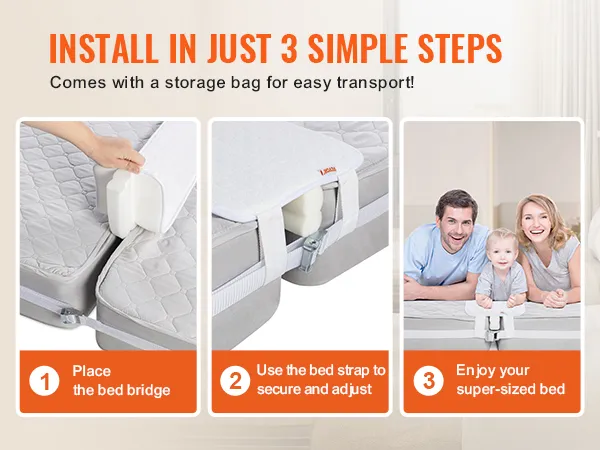 INSTALL IN JUST 3 SIMPLE STEPS

Comes with a storage bag for easy transport!

1 Place the bed bridge

2 Use the bed strap to secure and adjust

3 Enjoy your super-sized bed