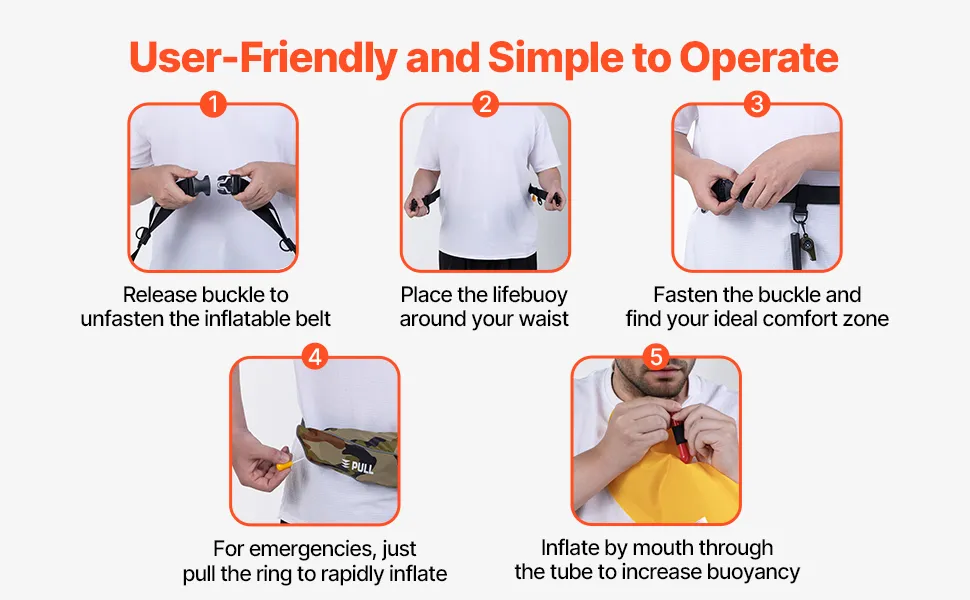 User-Friendly and Simple to Operate

1

Release buckle to unfasten the inflatable belt

2

Place the lifebuoy around your waist

3

Fasten the buckle and find your ideal comfort zone

4

PULL

For emergencies, just pull the ring to rapidly inflate

5

Inflate by mouth through the tube to increase buoyancy