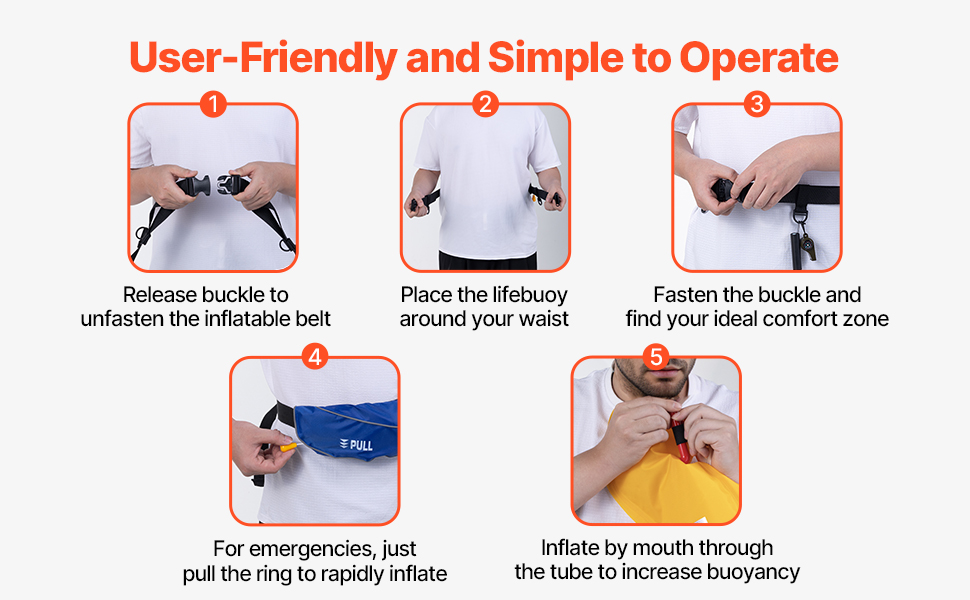 User-Friendly and Simple to Operate

1

Release buckle to unfasten the inflatable belt

2

Place the lifebuoy around your waist

3

Fasten the buckle and find your ideal comfort zone

4

PULL

For emergencies, just pull the ring to rapidly inflate

5

Inflate by mouth through the tube to increase buoyancy