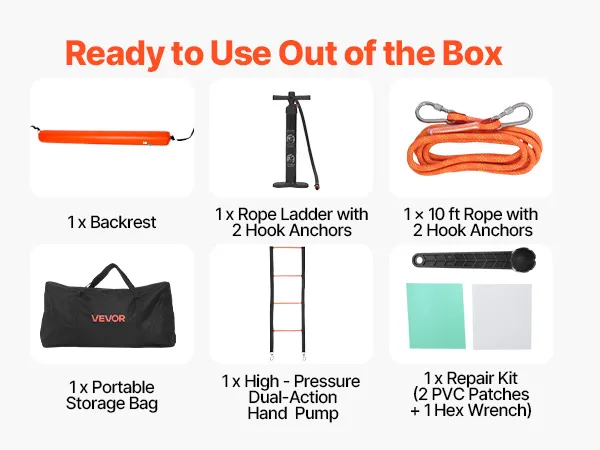 Ready to Use Out of the Box

1 x Backrest

1 x Rope Ladder with 2 Hook Anchors

1 × 10 ft Rope with 2 Hook Anchors

VEVOR

1 x Portable Storage Bag

1 x High - Pressure Dual-Action Hand Pump

1 x Repair Kit (2 PVC Patches + 1 Hex Wrench)