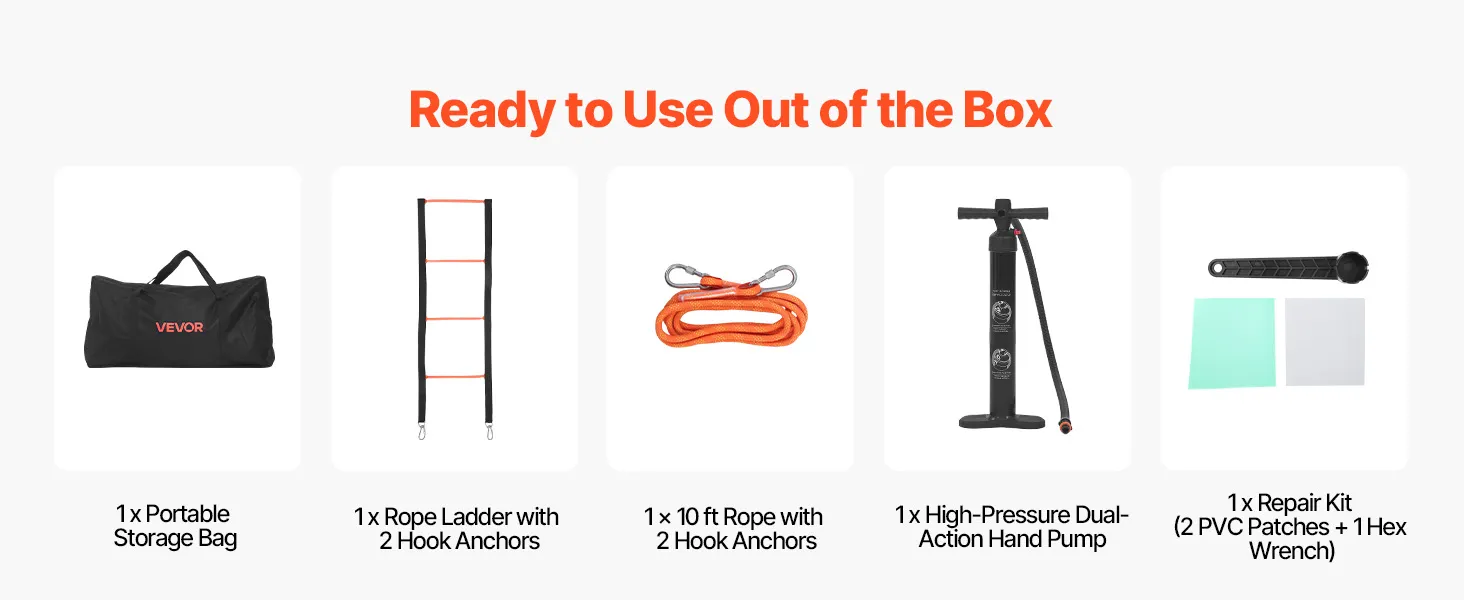 Ready to Use Out of the Box

VEVOR

1 x Portable Storage Bag

1 x Rope Ladder with 2 Hook Anchors

1 × 10 ft Rope with 2 Hook Anchors

1 x High-Pressure Dual-Action Hand Pump

1 x Repair Kit (2 PVC Patches + 1 Hex Wrench)