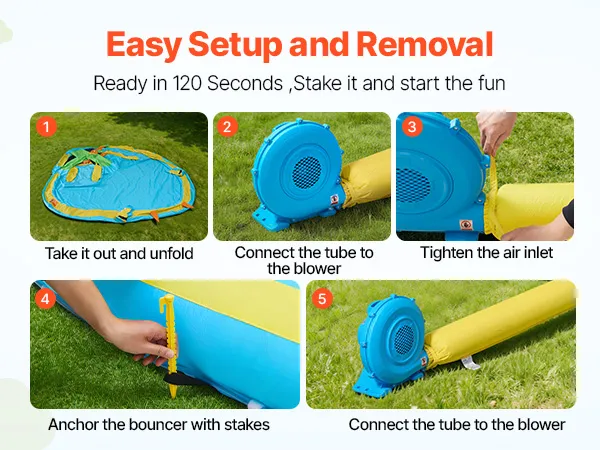 Easy Setup and Removal

Ready in 120 Seconds ,Stake it and start the fun

1

Take it out and unfold

2

Connect the tube to the blower

3

Tighten the air inlet

4

Anchor the bouncer with stakes

5

Connect the tube to the blower