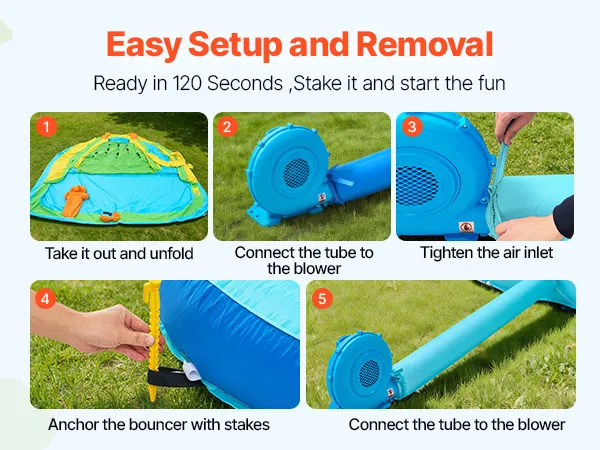 Easy Setup and Removal

Ready in 120 Seconds ,Stake it and start the fun

1

Take it out and unfold

2

Connect the tube to the blower

3

Tighten the air inlet

4

Anchor the bouncer with stakes

5

Connect the tube to the blower