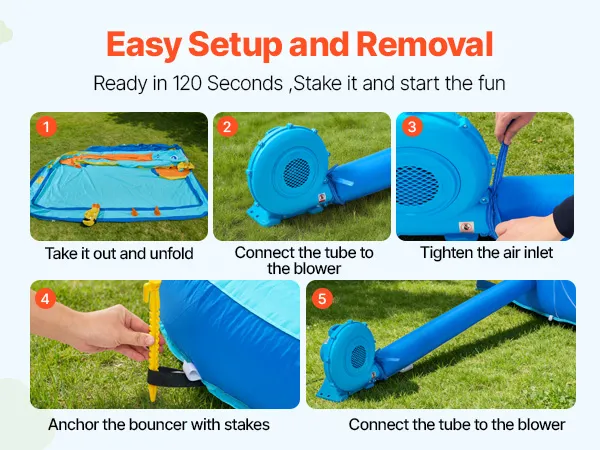 Easy Setup and Removal

Ready in 120 Seconds ,Stake it and start the fun

1

Take it out and unfold

2

Connect the tube to the blower

3

Tighten the air inlet

4

Anchor the bouncer with stakes

5

Connect the tube to the blower