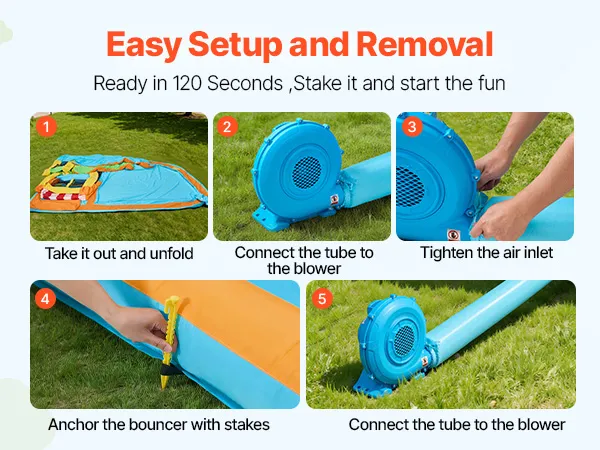 Easy Setup and Removal

Ready in 120 Seconds ,Stake it and start the fun

1
Take it out and unfold

2
Connect the tube to the blower

3
Tighten the air inlet

4
Anchor the bouncer with stakes

5
Connect the tube to the blower