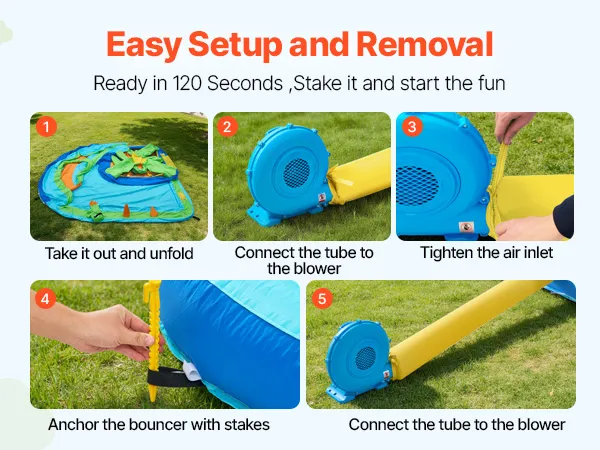 Easy Setup and Removal

Ready in 120 Seconds ,Stake it and start the fun

1

Take it out and unfold

2

Connect the tube to the blower

3

Tighten the air inlet

4

Anchor the bouncer with stakes

5

Connect the tube to the blower