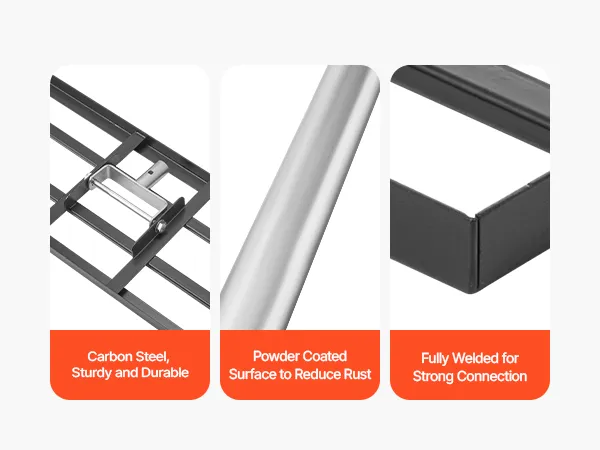 Carbon Steel, Sturdy and Durable

Powder Coated Surface to Reduce Rust

Fully Welded for Strong Connection