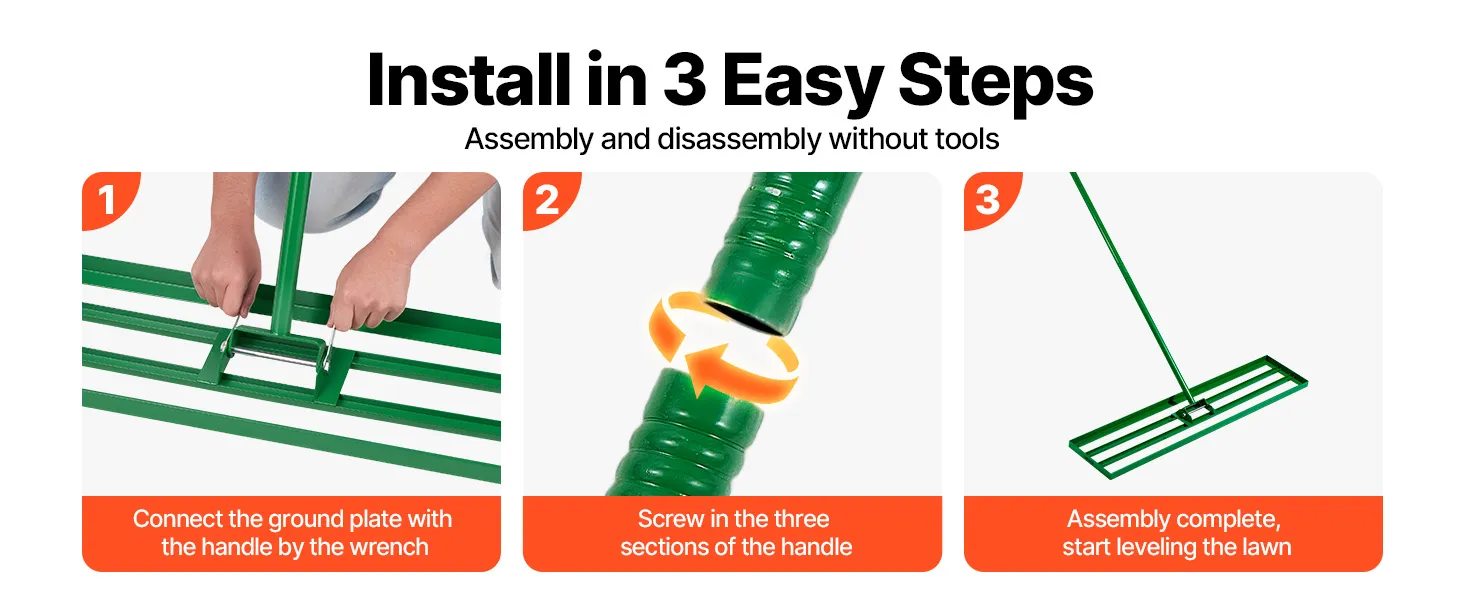 Install in 3 Easy Steps

Assembly and disassembly without tools

1

Connect the ground plate with the handle by the wrench

2

Screw in the three sections of the handle

3

Assembly complete, start leveling the lawn