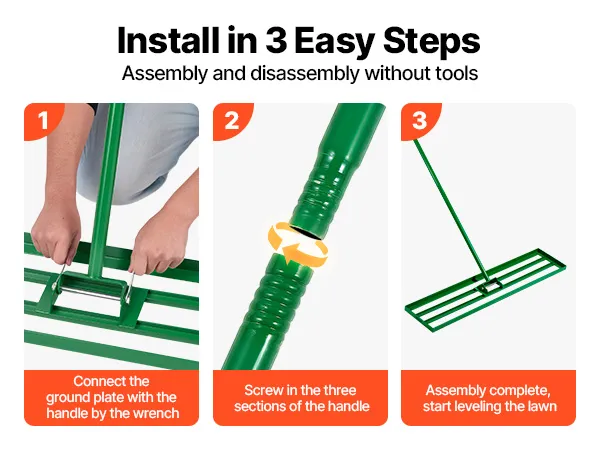 Install in 3 Easy Steps
Assembly and disassembly without tools

1
Connect the ground plate with the handle by the wrench

2
Screw in the three sections of the handle

3
Assembly complete, start leveling the lawn