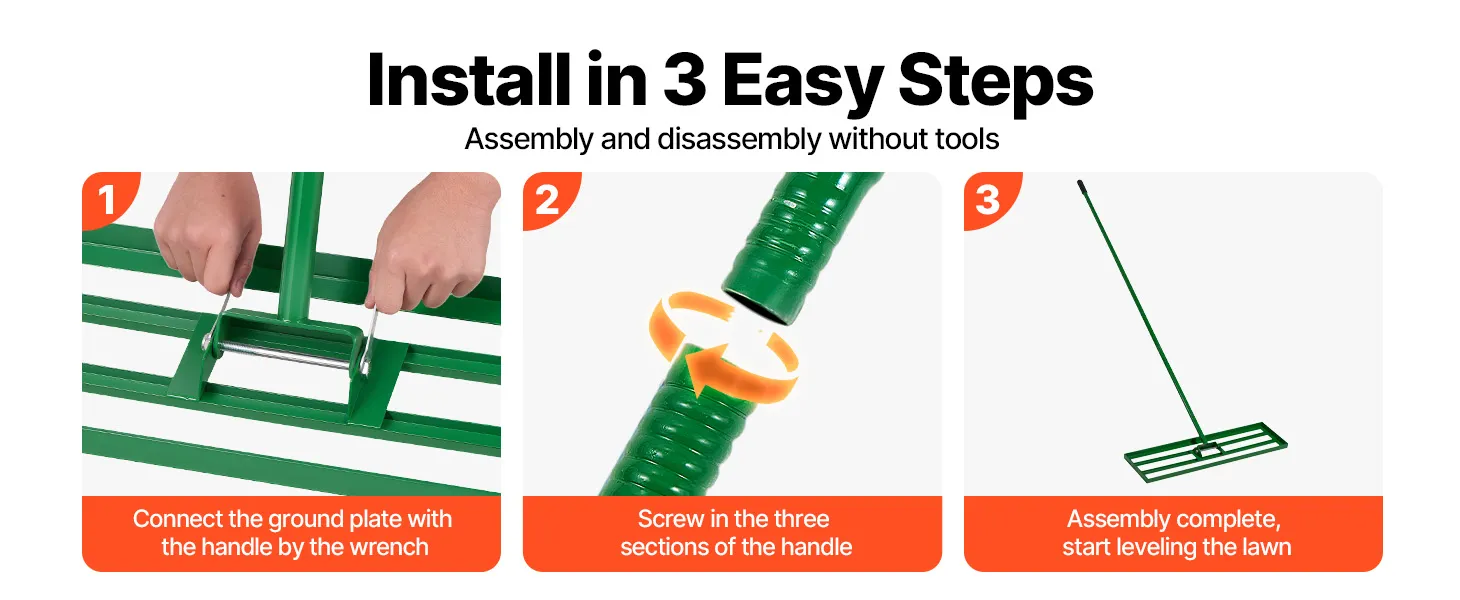 Install in 3 Easy Steps

Assembly and disassembly without tools

1

Connect the ground plate with the handle by the wrench

2

Screw in the three sections of the handle

3

Assembly complete, start leveling the lawn