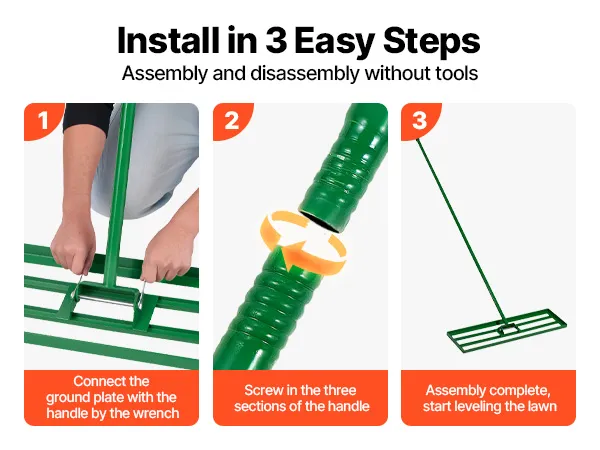 Install in 3 Easy Steps

Assembly and disassembly without tools

1

Connect the ground plate with the handle by the wrench

2

Screw in the three sections of the handle

3

Assembly complete, start leveling the lawn