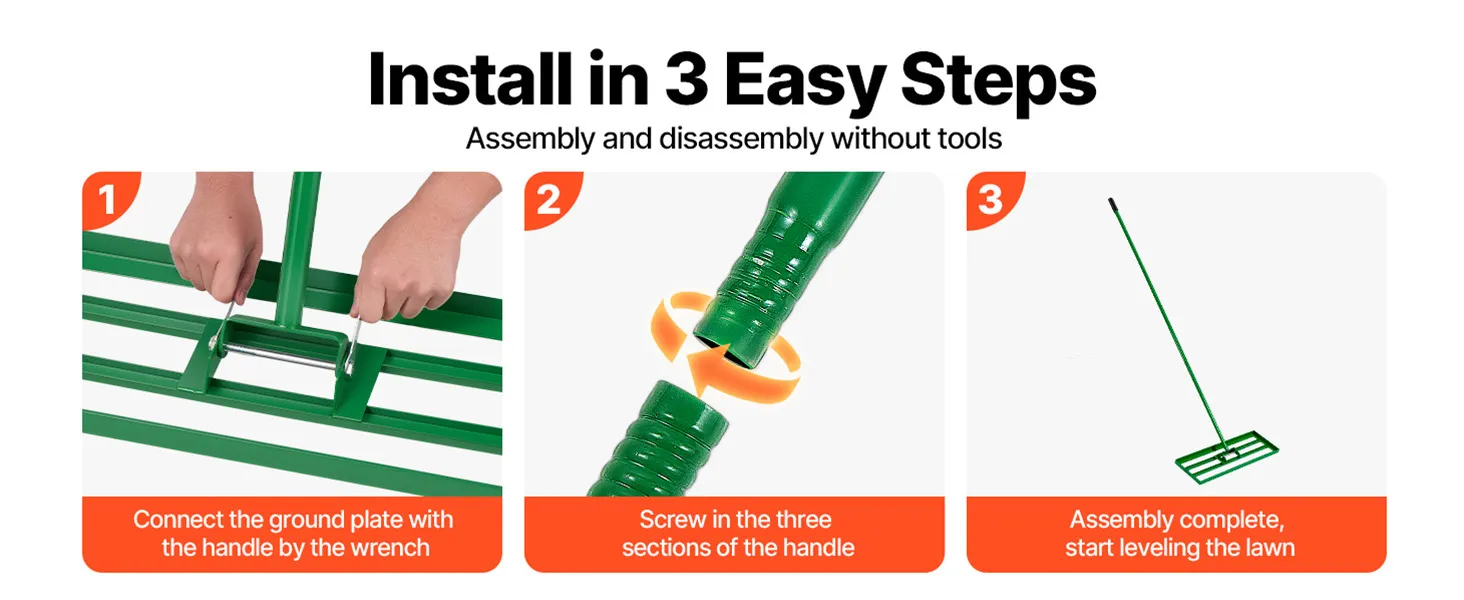 Install in 3 Easy Steps

Assembly and disassembly without tools

1

Connect the ground plate with the handle by the wrench

2

Screw in the three sections of the handle

3

Assembly complete, start leveling the lawn