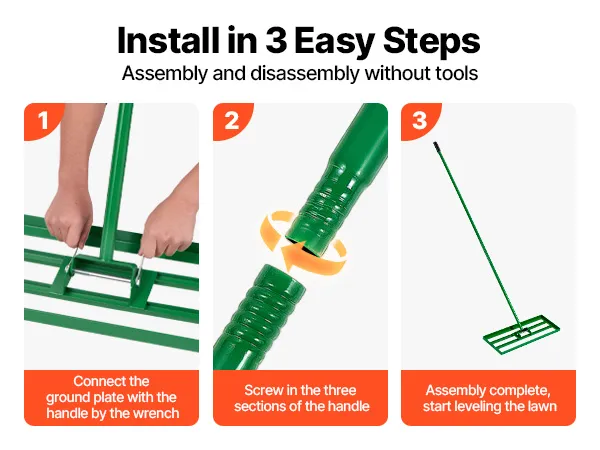 Install in 3 Easy Steps
Assembly and disassembly without tools

1
Connect the ground plate with the handle by the wrench

2
Screw in the three sections of the handle

3
Assembly complete, start leveling the lawn