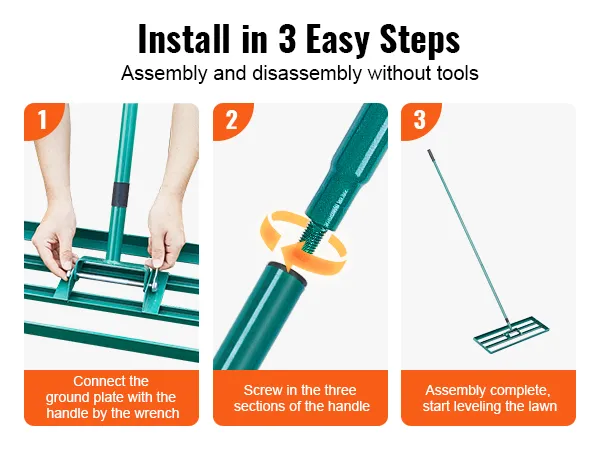 Install in 3 Easy Steps
Assembly and disassembly without tools

1
Connect the ground plate with the handle by the wrench

2
Screw in the three sections of the handle

3
Assembly complete, start leveling the lawn