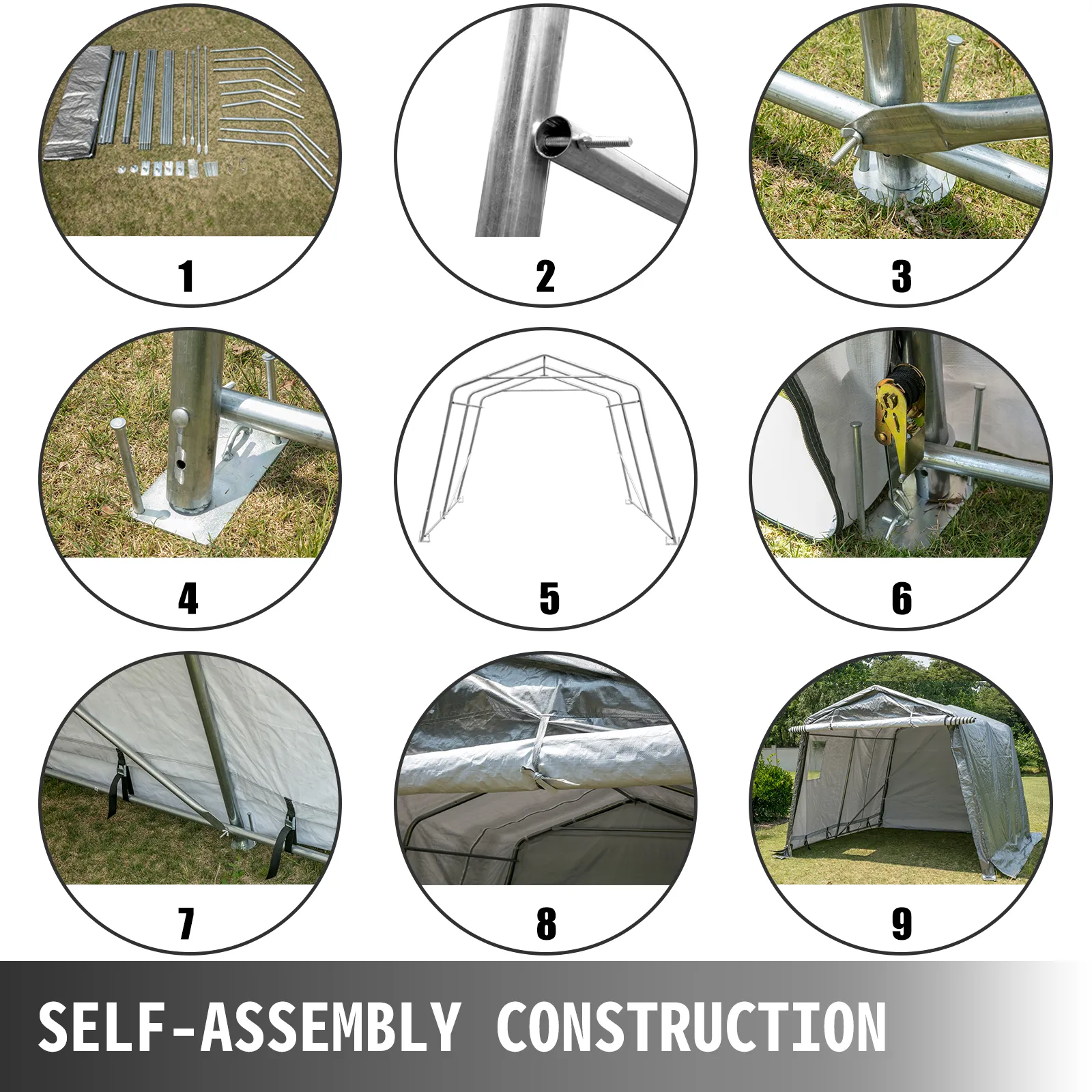 1

2

3

4

5

6

7

8

9

SELF-ASSEMBLY CONSTRUCTION