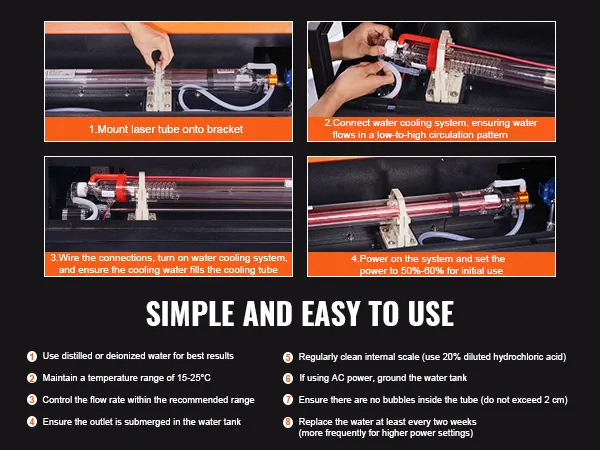 1.Mount laser tube onto bracket

2.Connect water cooling system, ensuring water flows in a low-to-high circulation pattern

3.Wire the connections, turn on water cooling system, and ensure the cooling water fills the cooling tube

4.Power on the system and set the power to 50%-60% for initial use

SIMPLE AND EASY TO USE

1 Use distilled or deionized water for best results

2 Maintain a temperature range of 15-25°C

3 Control the flow rate within the recommended range

4 Ensure the outlet is submerged in the water tank

5 Regularly clean internal scale (use 20% diluted hydrochloric acid)

6 If using AC power, ground the water tank

7 Ensure there are no bubbles inside the tube (do not exceed 2 cm)

8 Replace the water at least every two weeks (more frequently for higher power settings)