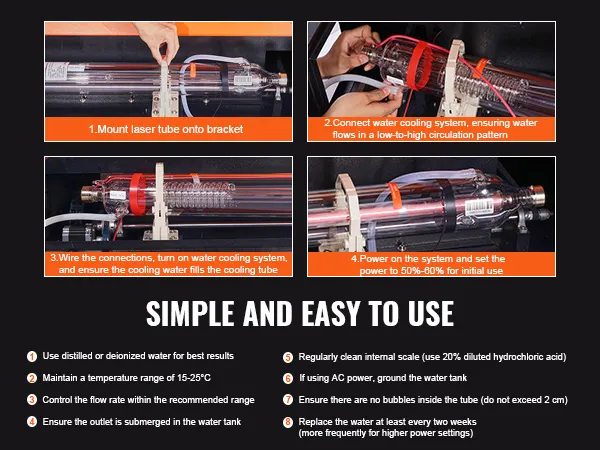 1.Mount laser tube onto bracket

2.Connect water cooling system, ensuring water flows in a low-to-high circulation pattern

3.Wire the connections, turn on water cooling system, and ensure the cooling water fills the cooling tube

4.Power on the system and set the power to 50%-60% for initial use

SIMPLE AND EASY TO USE

1 Use distilled or deionized water for best results

2 Maintain a temperature range of 15-25°C

3 Control the flow rate within the recommended range

4 Ensure the outlet is submerged in the water tank

5 Regularly clean internal scale (use 20% diluted hydrochloric acid)

6 If using AC power, ground the water tank

7 Ensure there are no bubbles inside the tube (do not exceed 2 cm)

8 Replace the water at least every two weeks (more frequently for higher power settings)