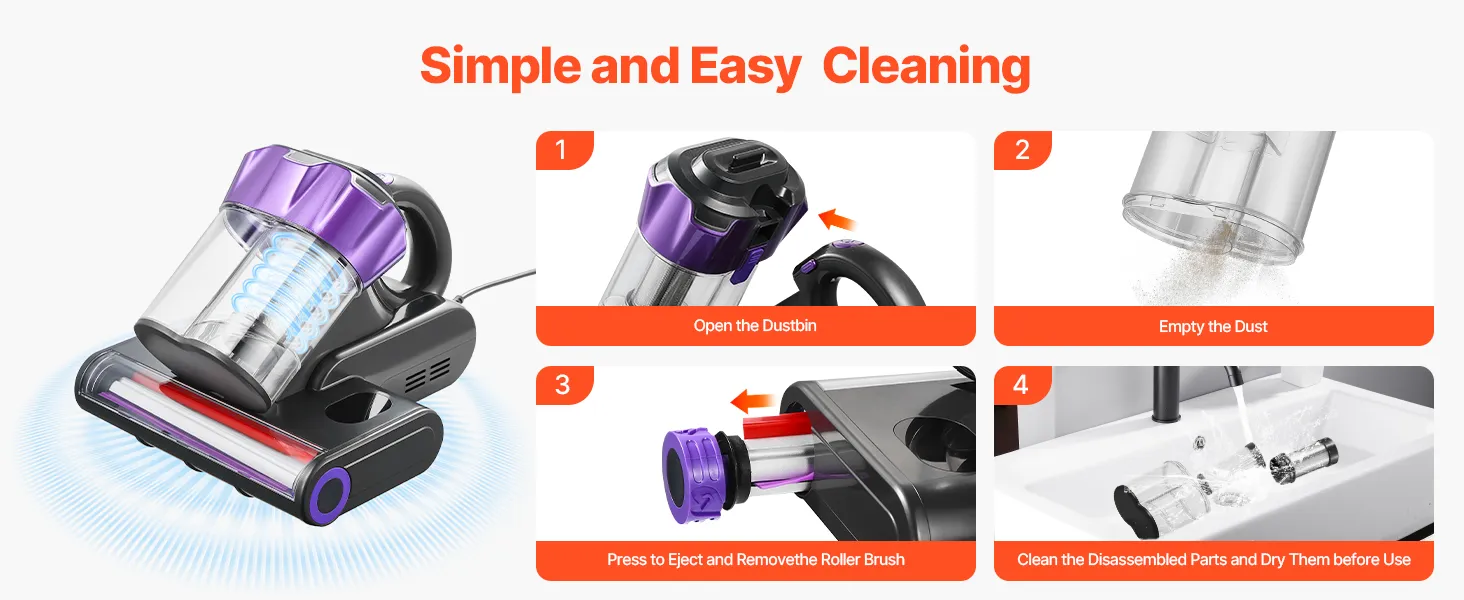 Simple and Easy Cleaning

1

Open the Dustbin

2

Empty the Dust

3

Press to Eject and Removethe Roller Brush

4

Clean the Disassembled Parts and Dry Them before Use