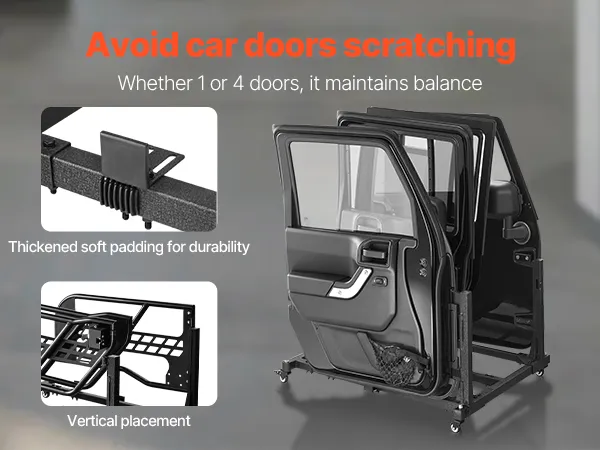 Avoid car doors scratching

Whether 1 or 4 doors, it maintains balance

Thickened soft padding for durability

Vertical placement