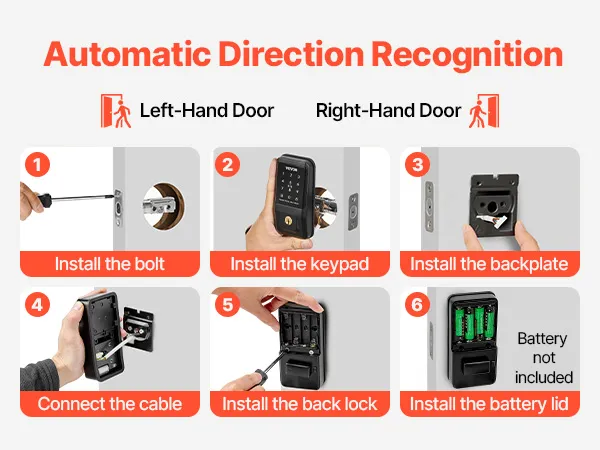 Automatic Direction Recognition

Left-Hand Door

Right-Hand Door

1

Install the bolt

2

VEVOR

Install the keypad

3

Install the backplate

4

Connect the cable

5

Install the back lock

6

Battery not included

Install the battery lid