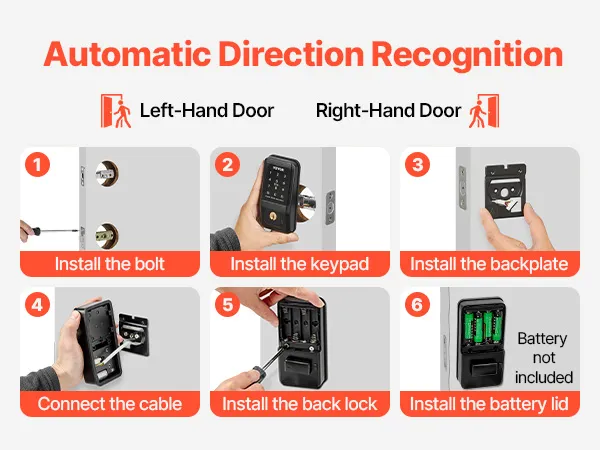 Automatic Direction Recognition

Left-Hand Door

Right-Hand Door

1
Install the bolt

2
VEVOR
Install the keypad

3
Install the backplate

4
Connect the cable

5
Install the back lock

6
Battery not included
Install the battery lid