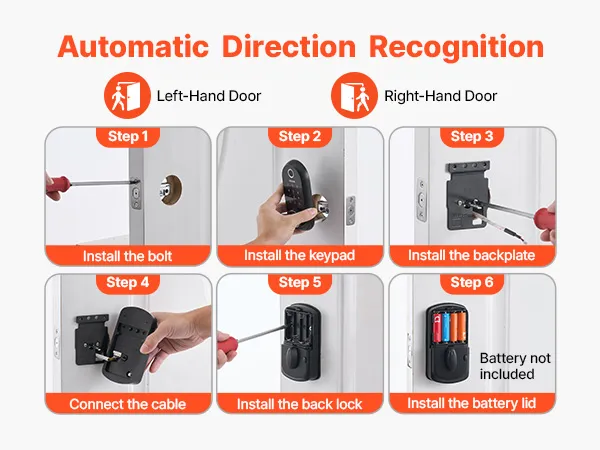 Automatic Direction Recognition

Left-Hand Door

Right-Hand Door

Step 1
Install the bolt

Step 2
Install the keypad

Step 3
Install the backplate

Step 4
Connect the cable

Step 5
Install the back lock

Step 6
Battery not included
Install the battery lid