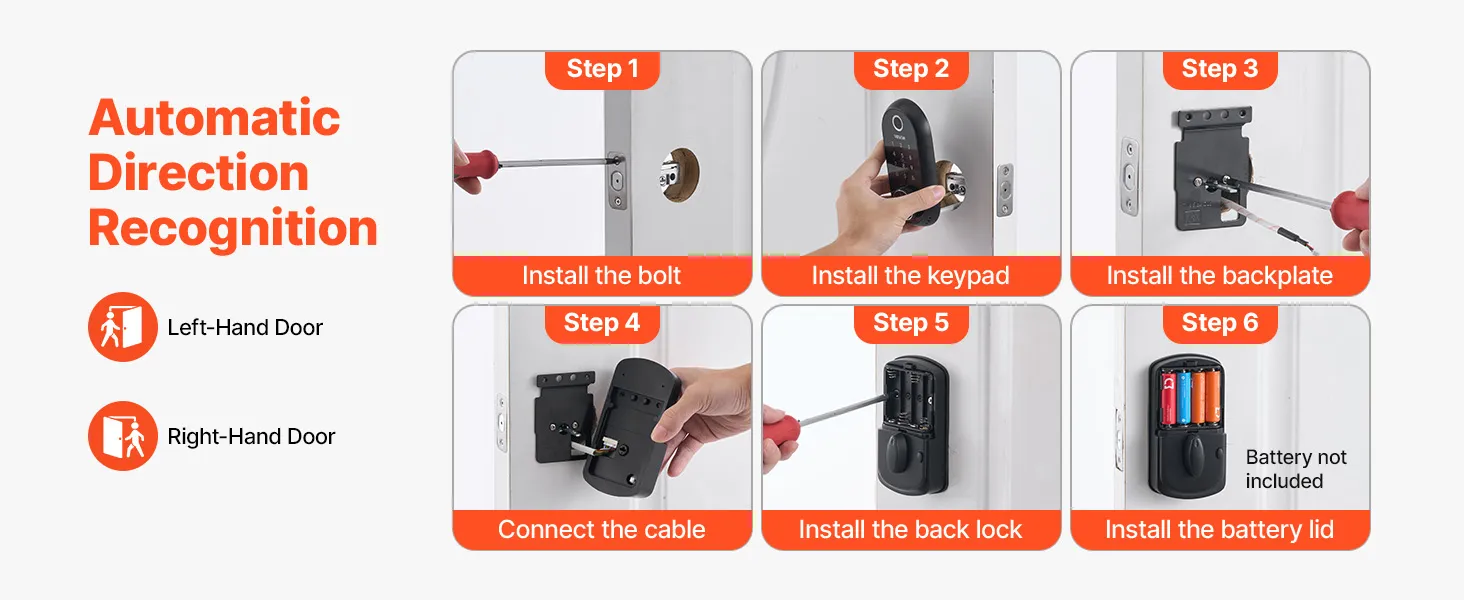 Automatic Direction Recognition

Left-Hand Door

Right-Hand Door

Step 1
Install the bolt

Step 2
Install the keypad

Step 3
Install the backplate

Step 4
Connect the cable

Step 5
Install the back lock

Step 6
Battery not included
Install the battery lid