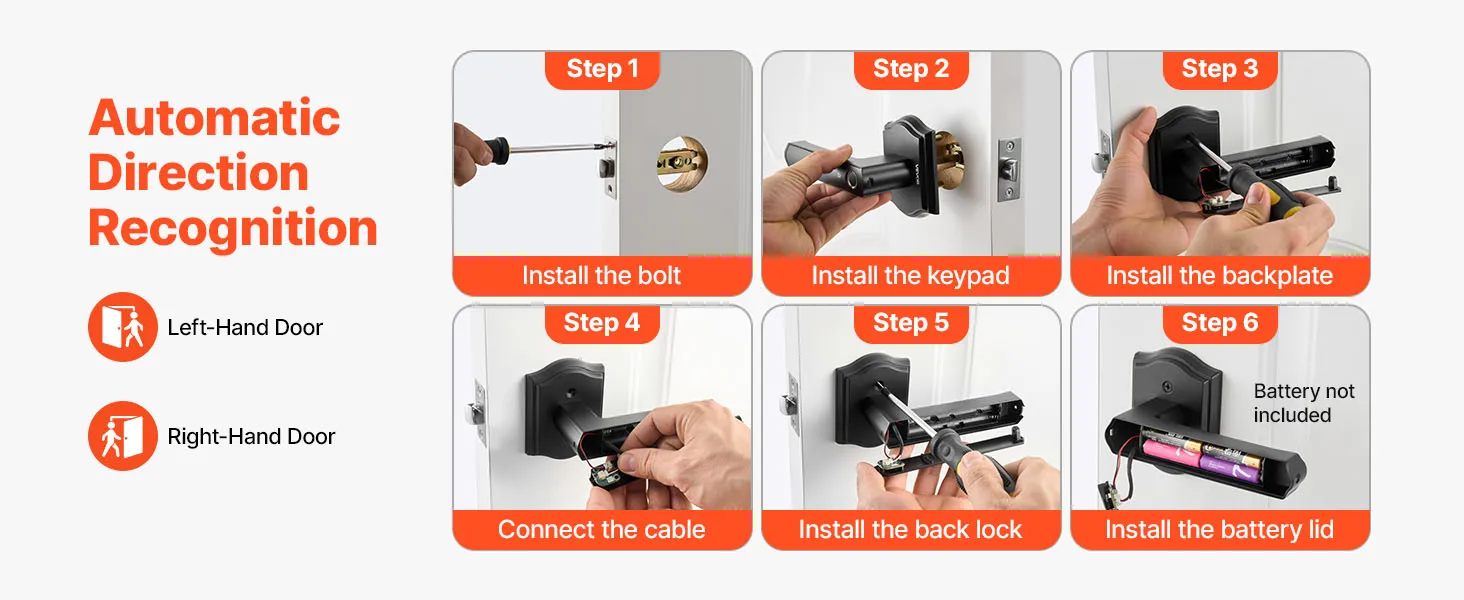 Automatic Direction Recognition

Left-Hand Door

Right-Hand Door

Step 1
Install the bolt

Step 2
Install the keypad

Step 3
Install the backplate

Step 4
Connect the cable

Step 5
Install the back lock

Step 6
Battery not included
Install the battery lid