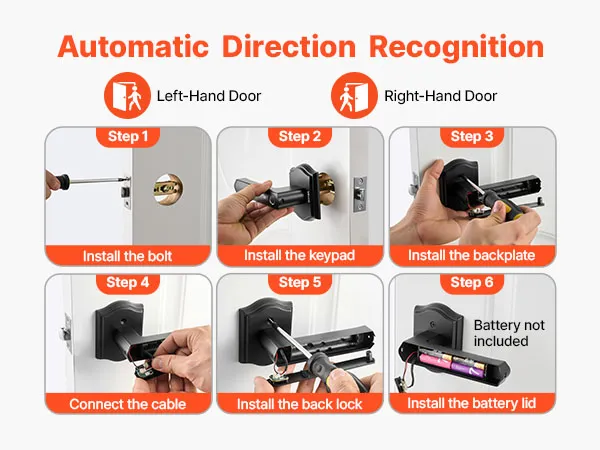 Automatic Direction Recognition

Left-Hand Door

Right-Hand Door

Step 1
Install the bolt

Step 2
Install the keypad

Step 3
Install the backplate

Step 4
Connect the cable

Step 5
Install the back lock

Step 6
Battery not included
Install the battery lid