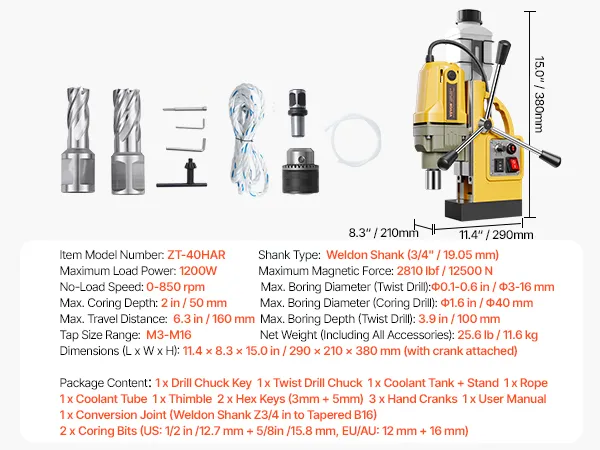 15.0" / 380mm

8.3" / 210mm

11.4" / 290mm

Item Model Number: ZT-40HAR
Maximum Load Power: 1200W
No-Load Speed: 0-850 rpm
Max. Coring Depth: 2 in / 50 mm
Max. Travel Distance: 6.3 in / 160 mm
Tap Size Range: M3-M16

Shank Type: Weldon Shank (3/4" / 19.05 mm)
Maximum Magnetic Force: 2810 lbf / 12500 N
Max. Boring Diameter (Twist Drill):Φ0.1-0.6 in / Φ3-16 mm
Max. Boring Diameter (Coring Drill): Φ1.6 in / Φ40 mm
Max. Boring Depth (Twist Drill): 3.9 in / 100 mm
Net Weight (Including All Accessories): 25.6 lb / 11.6 kg

Dimensions (L x W x H): 11.4 × 8.3 × 15.0 in / 290 × 210 × 380 mm (with crank attached)

Package Content: 1 x Drill Chuck Key 1 x Twist Drill Chuck 1 x Coolant Tank + Stand 1 x Rope 1 x Coolant Tube 1 x Thimble 2 x Hex Keys (3mm + 5mm) 3 x Hand Cranks 1 x User Manual 1 x Conversion Joint (Weldon Shank Z3/4 in to Tapered B16) 2 x Coring Bits (US: 1/2 in /12.7 mm + 5/8in /15.8 mm, EU/AU: 12 mm + 16 mm)