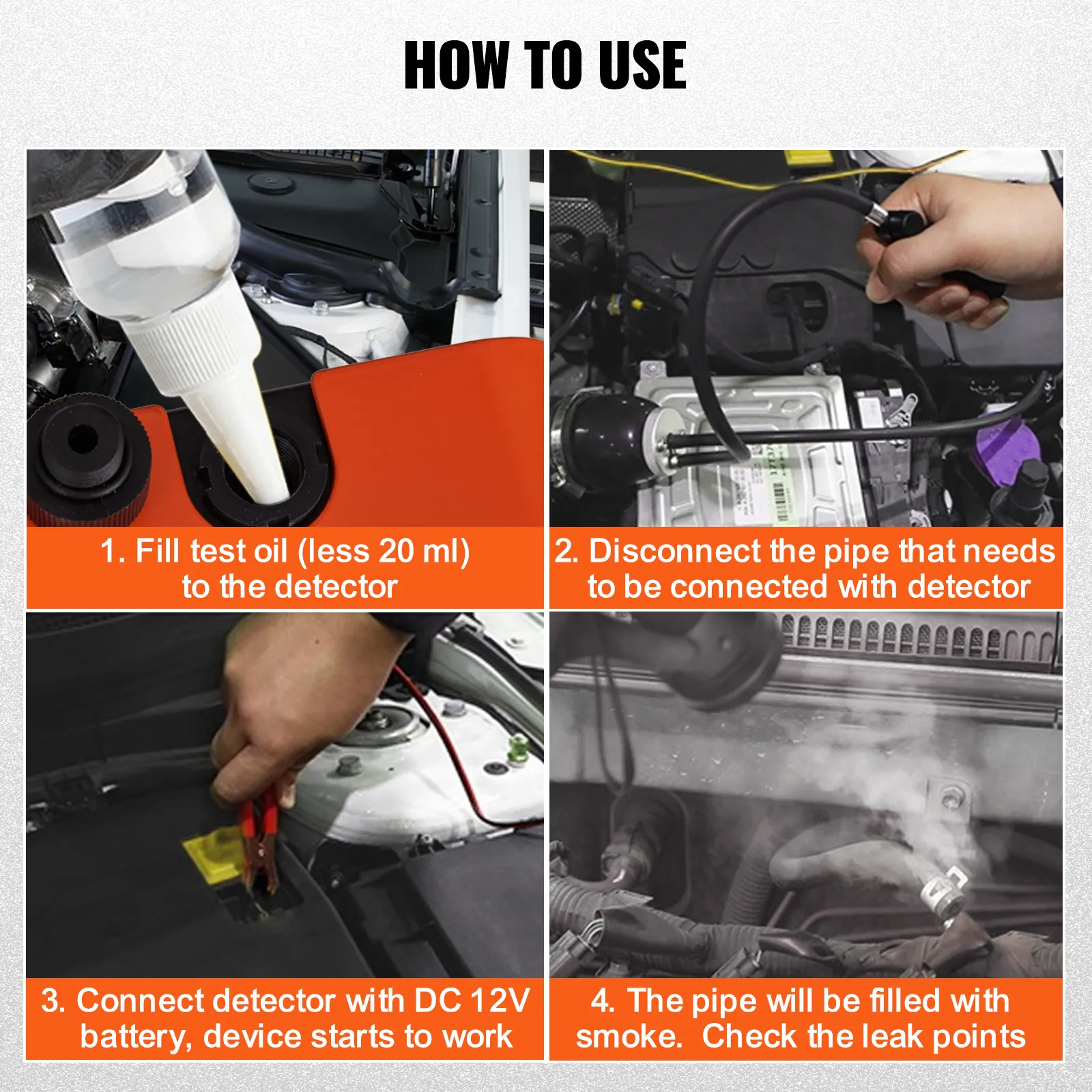 HOW TO USE

1. Fill test oil (less 20 ml) to the detector

2. Disconnect the pipe that needs to be connected with detector

3. Connect detector with DC 12V battery, device starts to work

4. The pipe will be filled with smoke.  Check the leak points