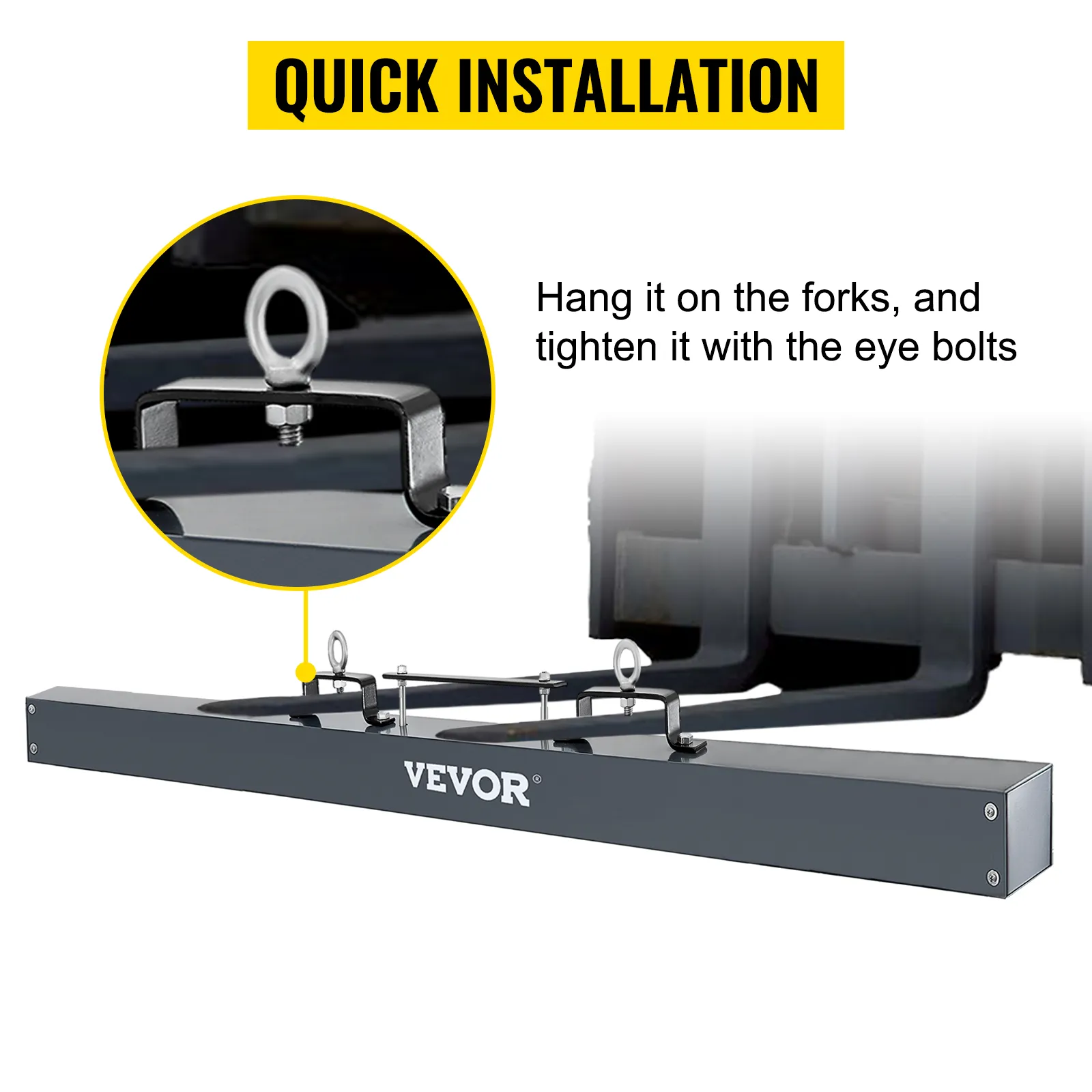 QUICK INSTALLATION

Hang it on the forks, and tighten it with the eye bolts

VEVOR®