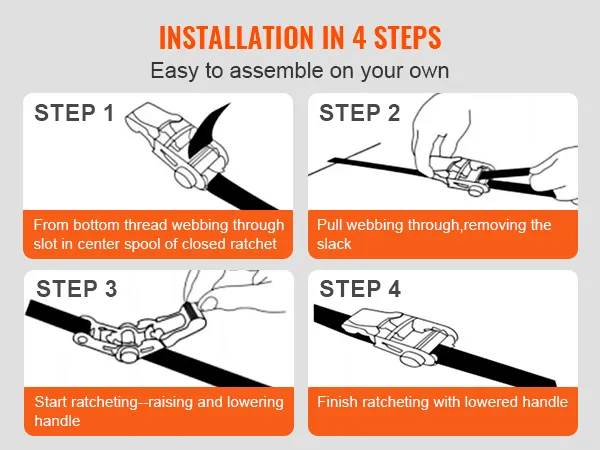 INSTALLATION IN 4 STEPS

Easy to assemble on your own

STEP 1

From bottom thread webbing through slot in center spool of closed ratchet

STEP 2

Pull webbing through,removing the slack

STEP 3

Start ratcheting--raising and lowering handle

STEP 4

Finish ratcheting with lowered handle