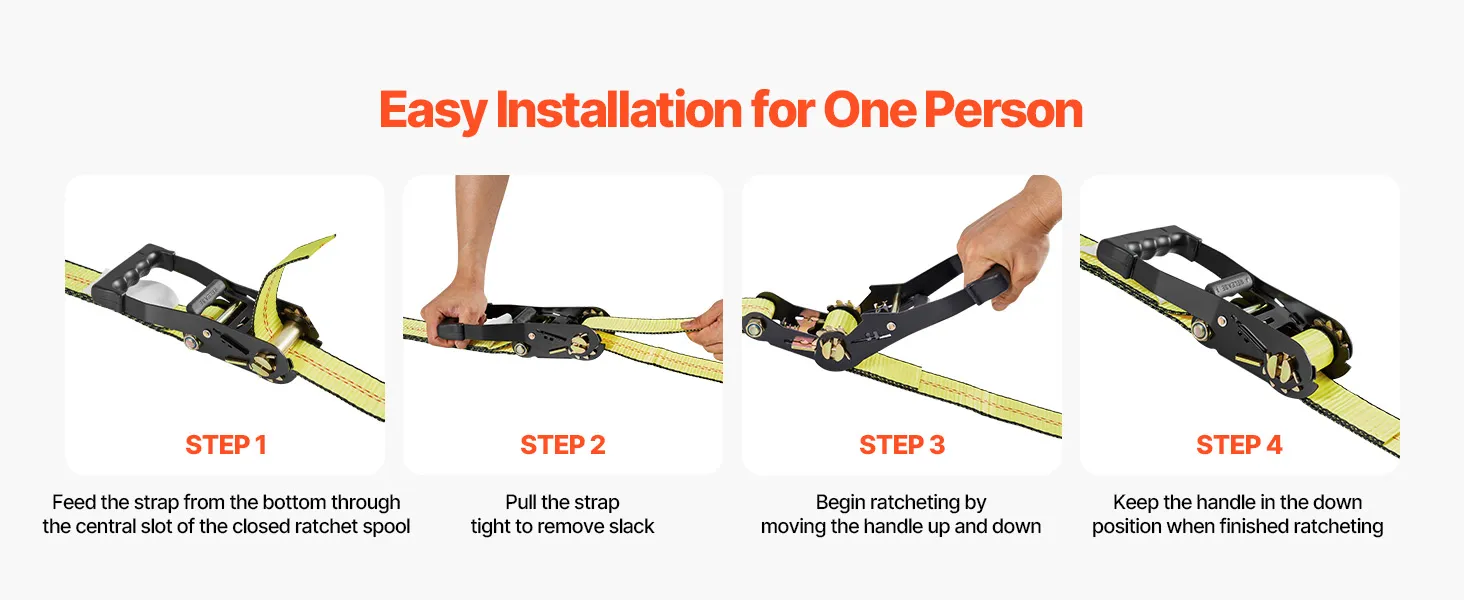 Easy Installation for One Person

STEP 1

Feed the strap from the bottom through the central slot of the closed ratchet spool

STEP 2

Pull the strap tight to remove slack

STEP 3

Begin ratcheting by moving the handle up and down

STEP 4

Keep the handle in the down position when finished ratcheting