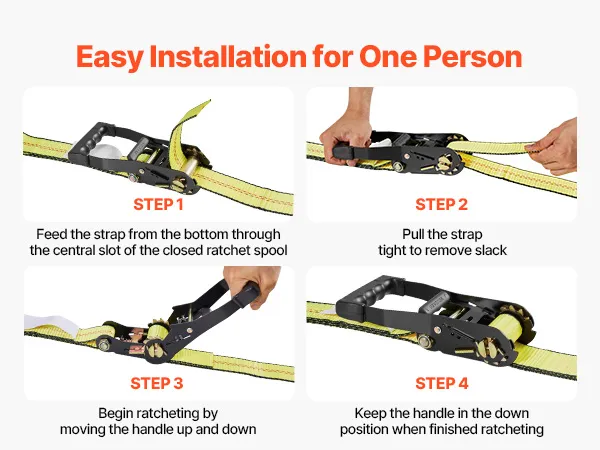 Easy Installation for One Person

STEP 1

Feed the strap from the bottom through the central slot of the closed ratchet spool

STEP 2

Pull the strap tight to remove slack

STEP 3

Begin ratcheting by moving the handle up and down

STEP 4

Keep the handle in the down position when finished ratcheting