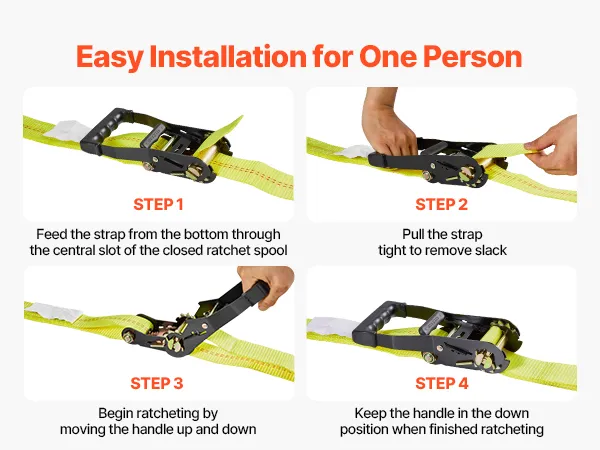 Easy Installation for One Person

STEP 1

Feed the strap from the bottom through the central slot of the closed ratchet spool

STEP 2

Pull the strap tight to remove slack

STEP 3

Begin ratcheting by moving the handle up and down

STEP 4

Keep the handle in the down position when finished ratcheting