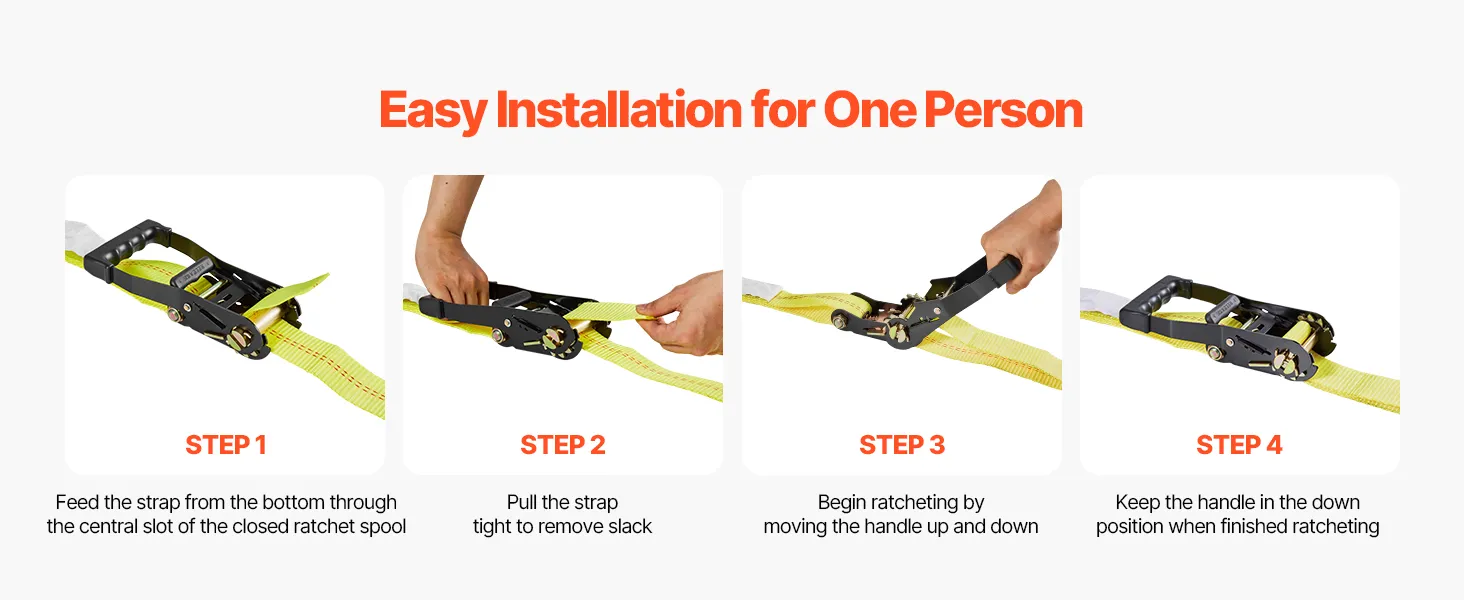 Easy Installation for One Person

STEP 1

Feed the strap from the bottom through the central slot of the closed ratchet spool

STEP 2

Pull the strap tight to remove slack

STEP 3

Begin ratcheting by moving the handle up and down

STEP 4

Keep the handle in the down position when finished ratcheting