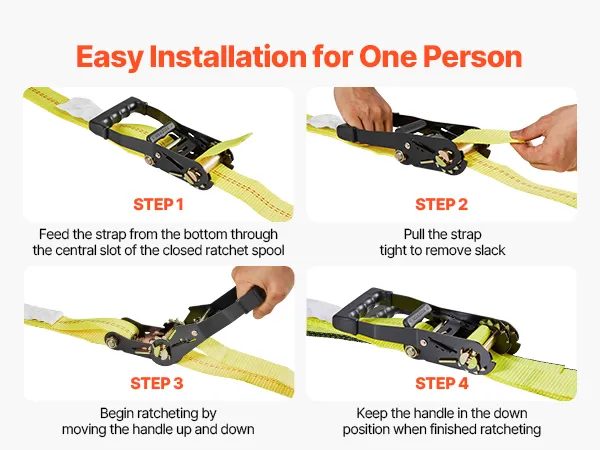 Easy Installation for One Person

STEP 1

Feed the strap from the bottom through the central slot of the closed ratchet spool

STEP 2

Pull the strap tight to remove slack

STEP 3

Begin ratcheting by moving the handle up and down

STEP 4

Keep the handle in the down position when finished ratcheting