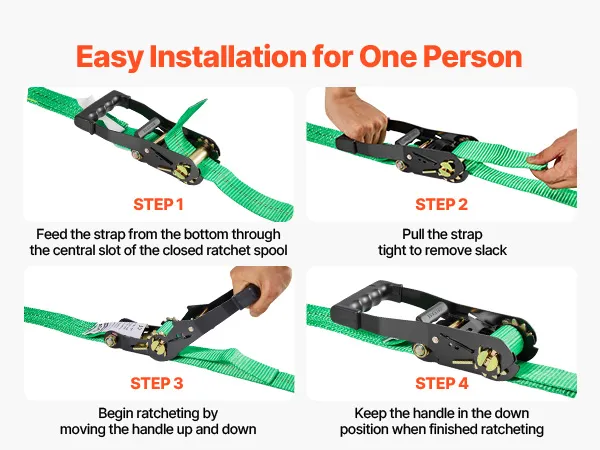 Easy Installation for One Person

STEP 1

Feed the strap from the bottom through the central slot of the closed ratchet spool

STEP 2

Pull the strap tight to remove slack

STEP 3

Begin ratcheting by moving the handle up and down

STEP 4

Keep the handle in the down position when finished ratcheting