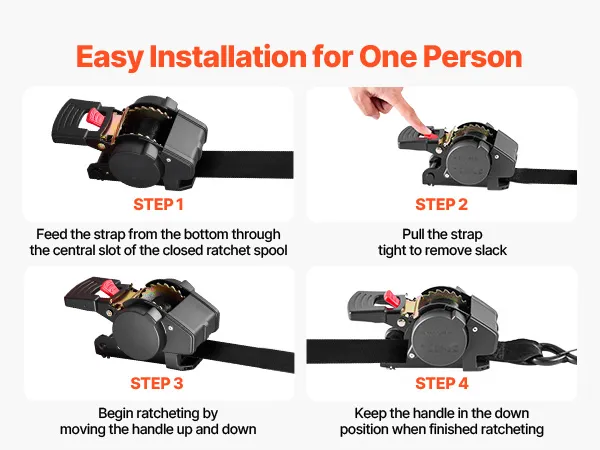 Easy Installation for One Person

STEP 1

Feed the strap from the bottom through the central slot of the closed ratchet spool

STEP 2

Pull the strap tight to remove slack

STEP 3

Begin ratcheting by moving the handle up and down

STEP 4

Keep the handle in the down position when finished ratcheting