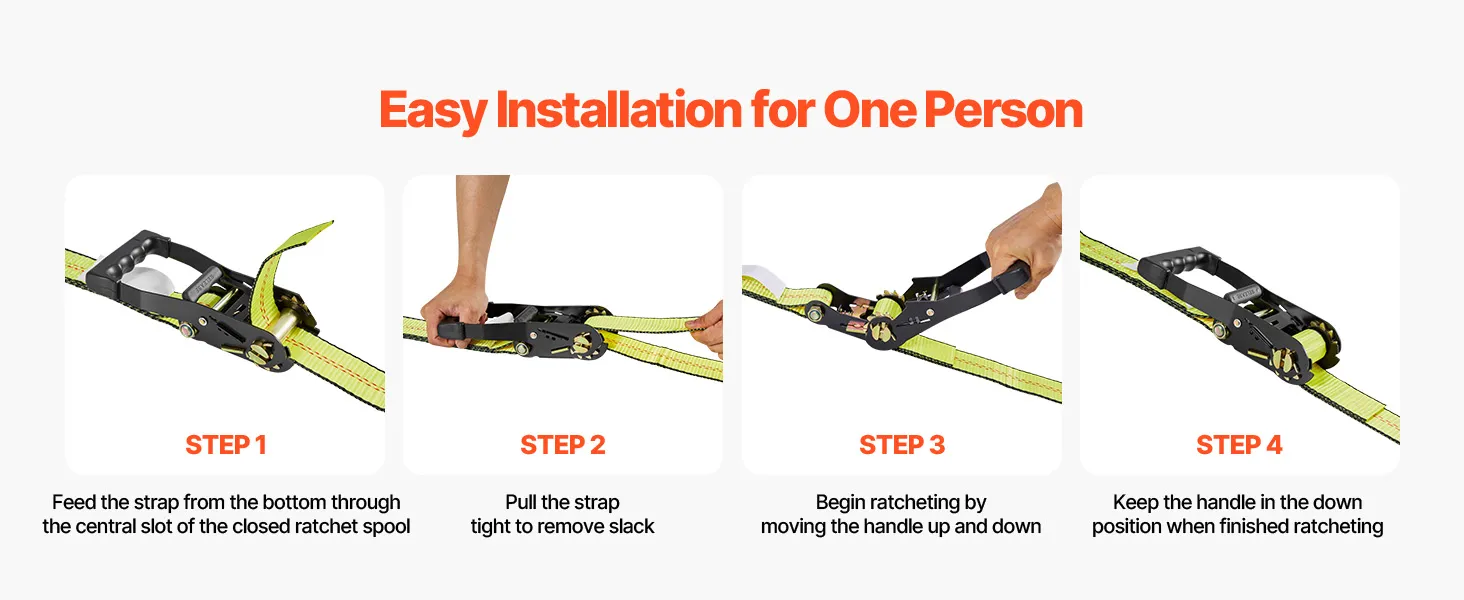 Easy Installation for One Person

STEP 1

Feed the strap from the bottom through the central slot of the closed ratchet spool

STEP 2

Pull the strap tight to remove slack

STEP 3

Begin ratcheting by moving the handle up and down

STEP 4

Keep the handle in the down position when finished ratcheting