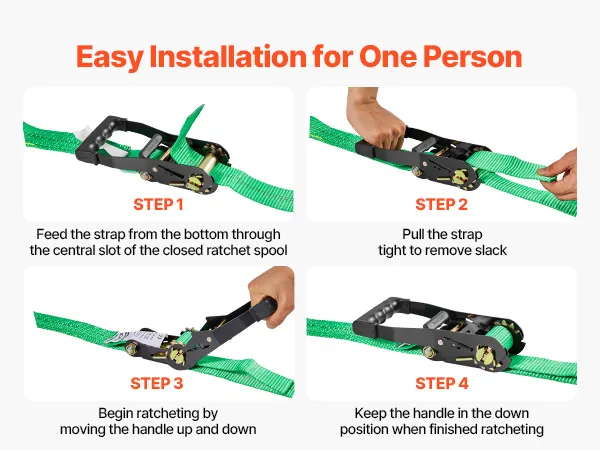 Easy Installation for One Person

STEP 1

Feed the strap from the bottom through the central slot of the closed ratchet spool

STEP 2

Pull the strap tight to remove slack

STEP 3

Begin ratcheting by moving the handle up and down

STEP 4

Keep the handle in the down position when finished ratcheting