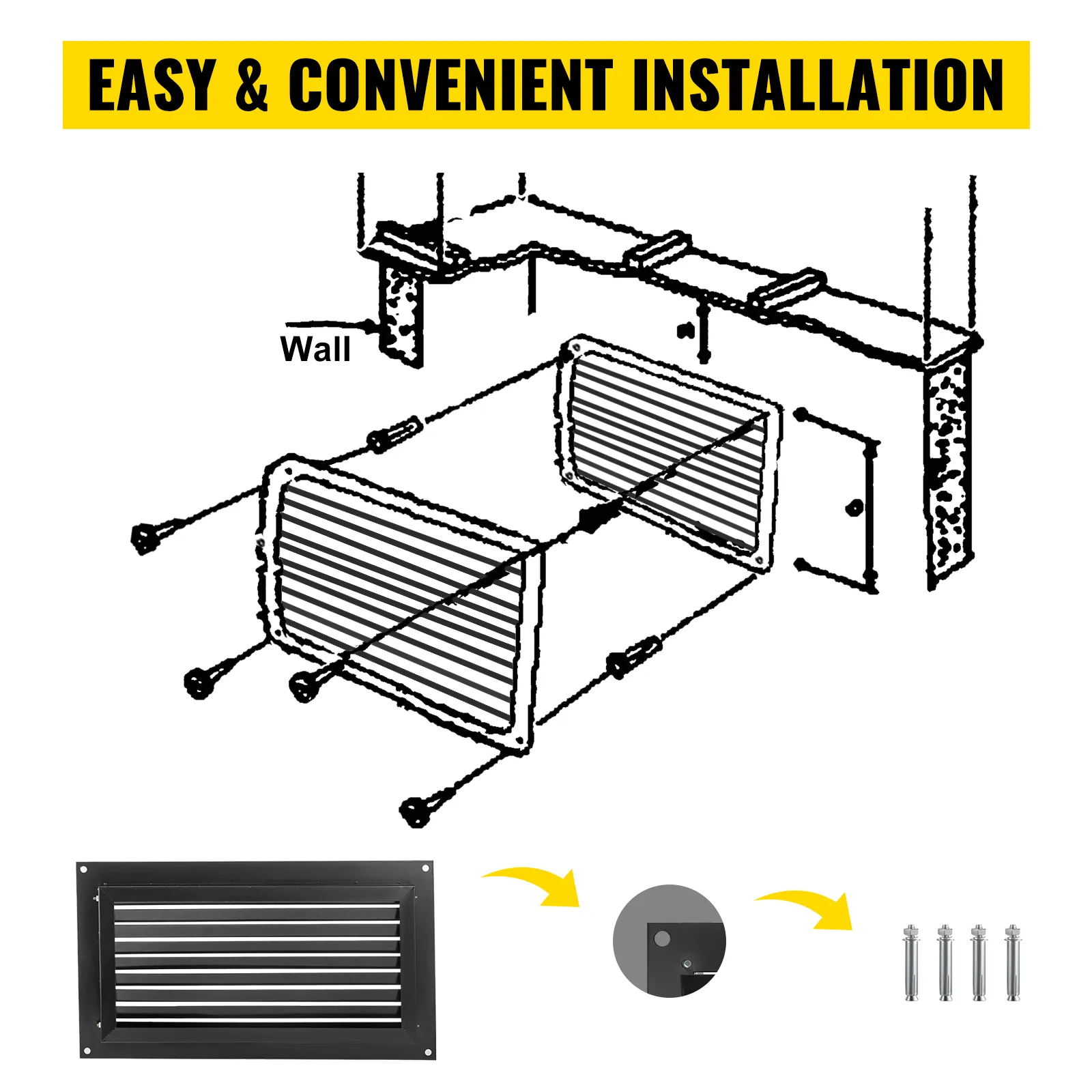 EASY & CONVENIENT INSTALLATION

Wall