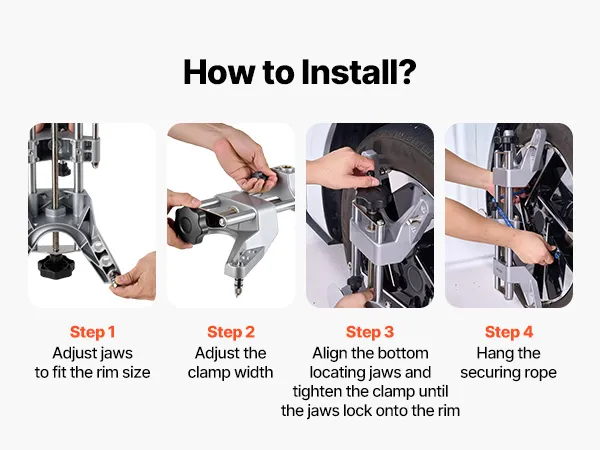 How to Install?

Step 1
Adjust jaws to fit the rim size

Step 2
Adjust the clamp width

Step 3
Align the bottom locating jaws and tighten the clamp until the jaws lock onto the rim

Step 4
Hang the securing rope