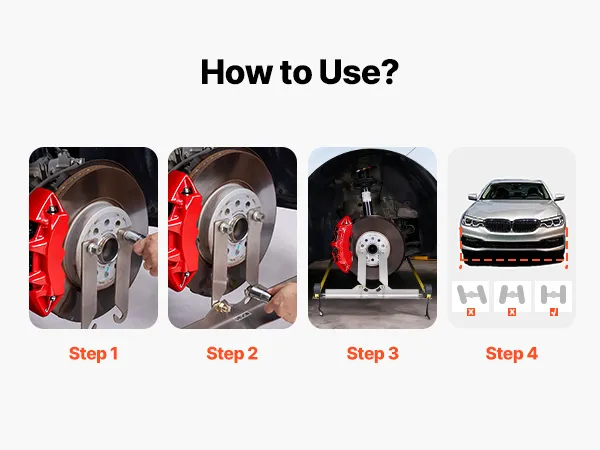 How to Use?

Step 1

Step 2

Step 3

Step 4