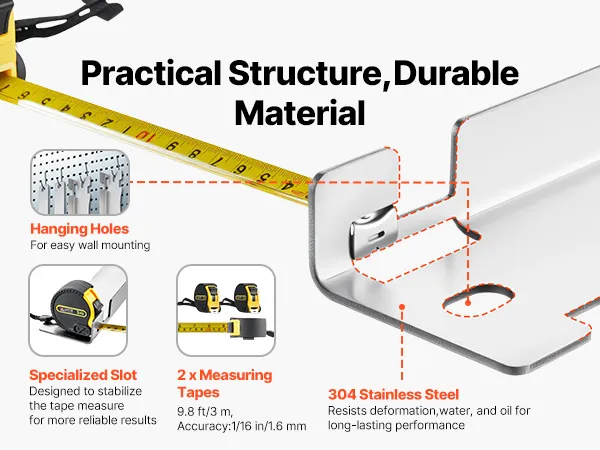 Practical Structure,Durable Material

Hanging Holes
For easy wall mounting

Specialized Slot
Designed to stabilize the tape measure for more reliable results

2 x Measuring Tapes
9.8 ft/3 m,
Accuracy:1/16 in/1.6 mm

304 Stainless Steel
Resists deformation,water, and oil for long-lasting performance