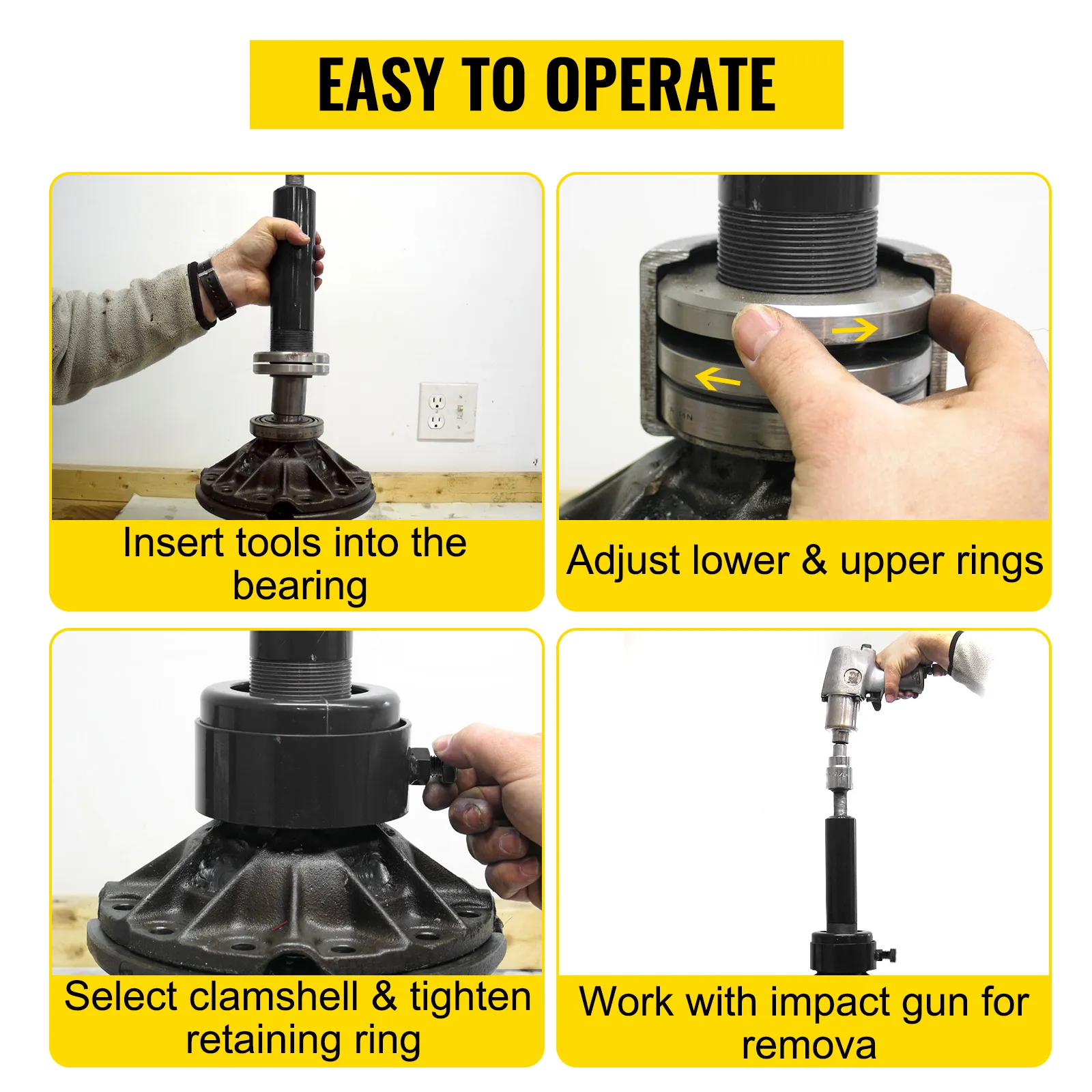 EASY TO OPERATE

Insert tools into the bearing

Adjust lower & upper rings

Select clamshell & tighten retaining ring

Work with impact gun for remova