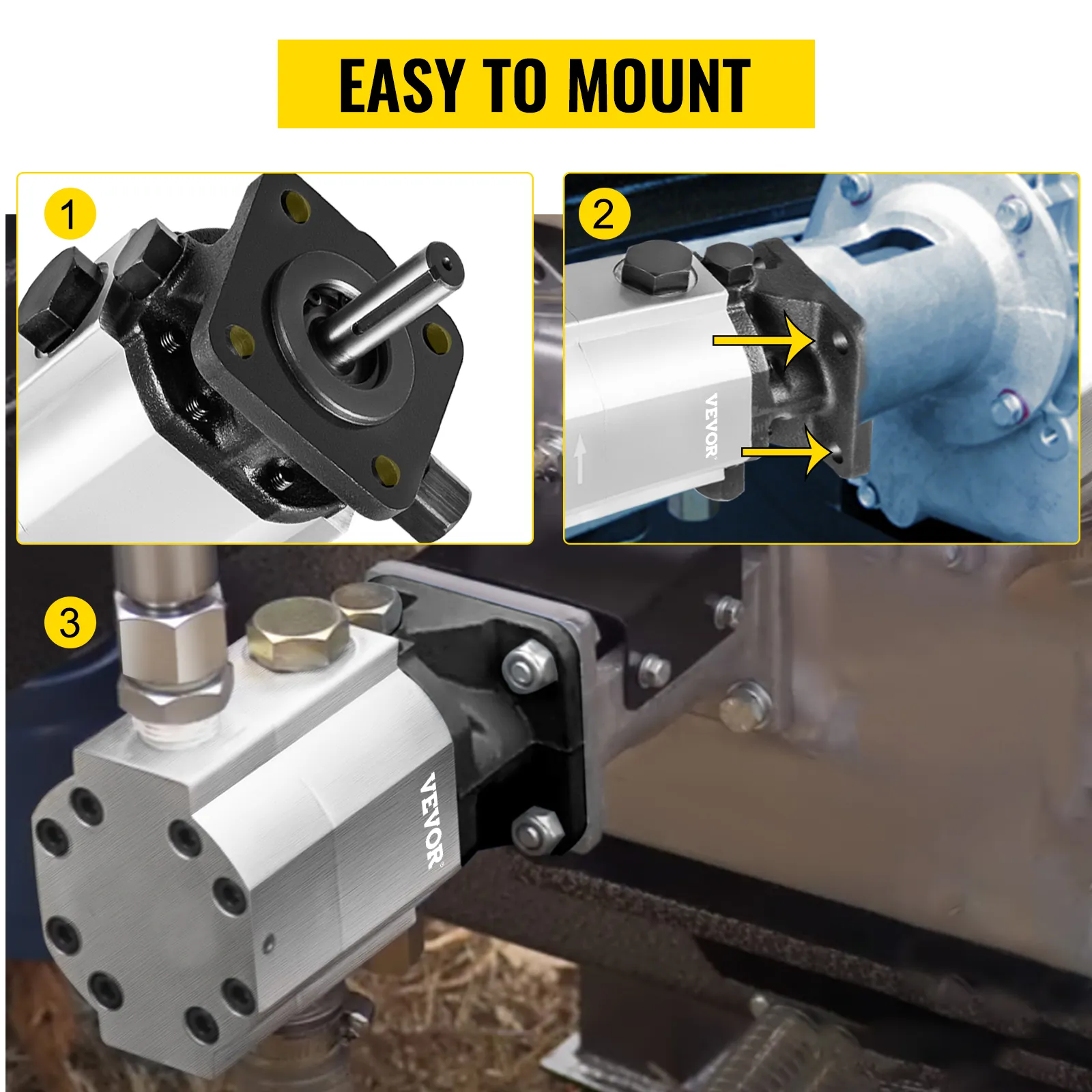 EASY TO MOUNT

1

2

VEVOR

3

VEVOR